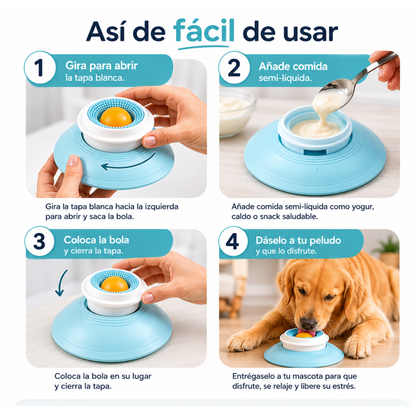 Así de fácil de usar

1 Gira para abrir
la tapa blanca.

Gira la tapa blanca hacia la izquierda para abrir y saca la bola.

2 Añade comida
semi-líquida.

Añade comida semi-líquida como yogur, caldo o snack saludable.

3 Coloca la bola
y cierra la tapa.

Coloca la bola en su lugar y cierra la tapa.

4 Dáselo a tu peludo
y que lo disfrute.

Entrégaselo a tu mascota para que disfrute, se relaje y libere su estrés.